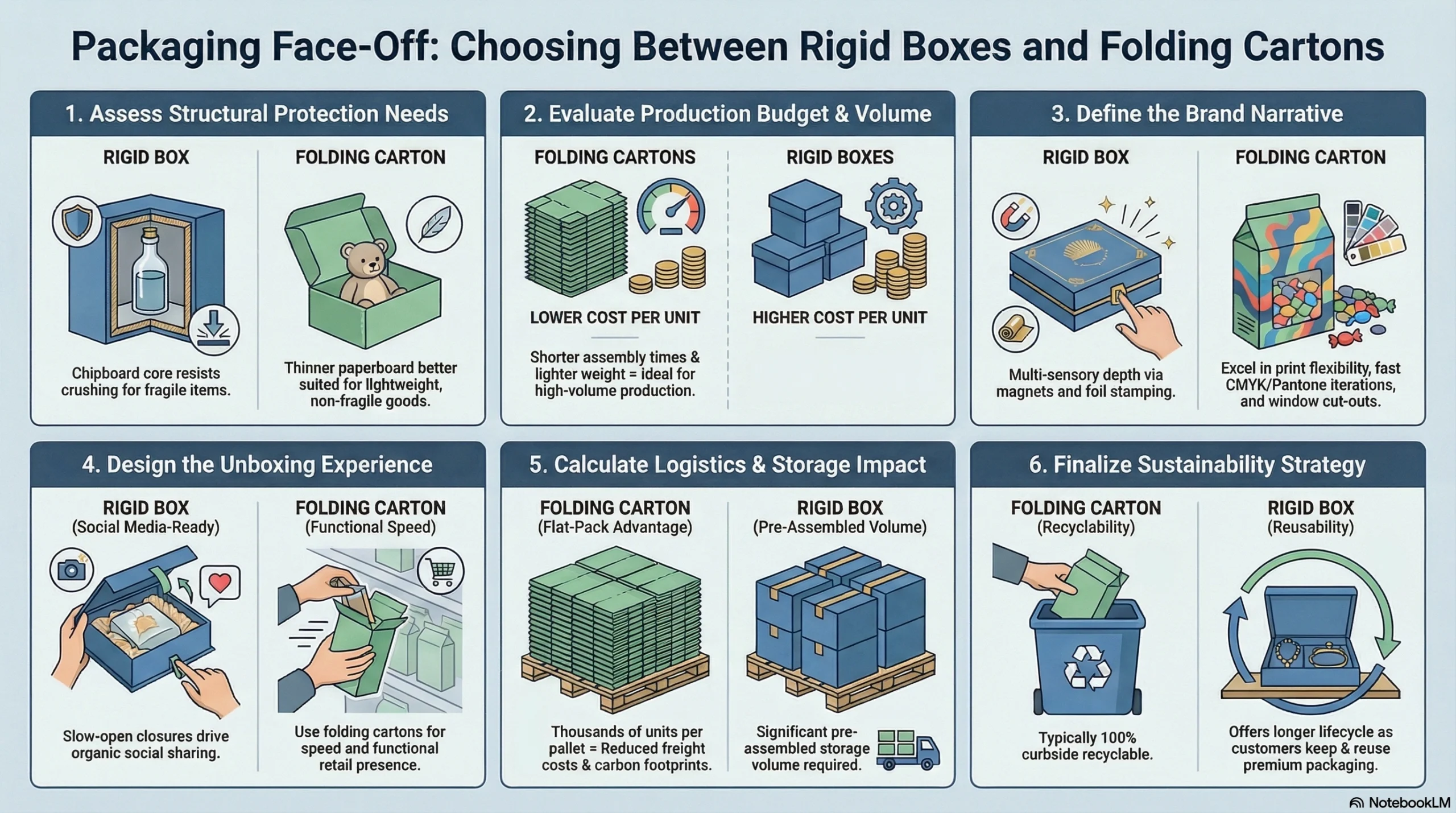 Packaging Face-Off: Choosing Between Rigid Boxes and Folding Cartons

1. Assess Structural Protection Needs

RIGID BOX

Chipboard core resists crushing for fragile items.

FOLDING CARTON

Thinner paperboard better suited for lightweight, non-fragile goods.

2. Evaluate Production Budget & Volume

FOLDING CARTONS

LOWER COST PER UNIT

Shorter assembly times & lighter weight = ideal for high-volume production.

RIGID BOXES

HIGHER COST PER UNIT

3. Define the Brand Narrative

RIGID BOX

Multi-sensory depth via magnets and foil stamping.

FOLDING CARTON

Excel in print flexibility, fast CMYK/Pantone iterations, and window cut-outs.

4. Design the Unboxing Experience

RIGID BOX (Social Media-Ready)

Slow-open closures drive organic social sharing.

FOLDING CARTON (Functional Speed)

Use folding cartons for speed and functional retail presence.

5. Calculate Logistics & Storage Impact

FOLDING CARTON (Flat-Pack Advantage)

Thousands of units per pallet = Reduced freight costs & carbon footprints.

RIGID BOX (Pre-Assembled Volume)

Significant pre-assembled storage volume required.

6. Finalize Sustainability Strategy

FOLDING CARTON (Recyclability)

Typically 100% curbside recyclable.

RIGID BOX (Reusability)

Offers longer lifecycle as customers keep & reuse premium packaging.

NotebookLM