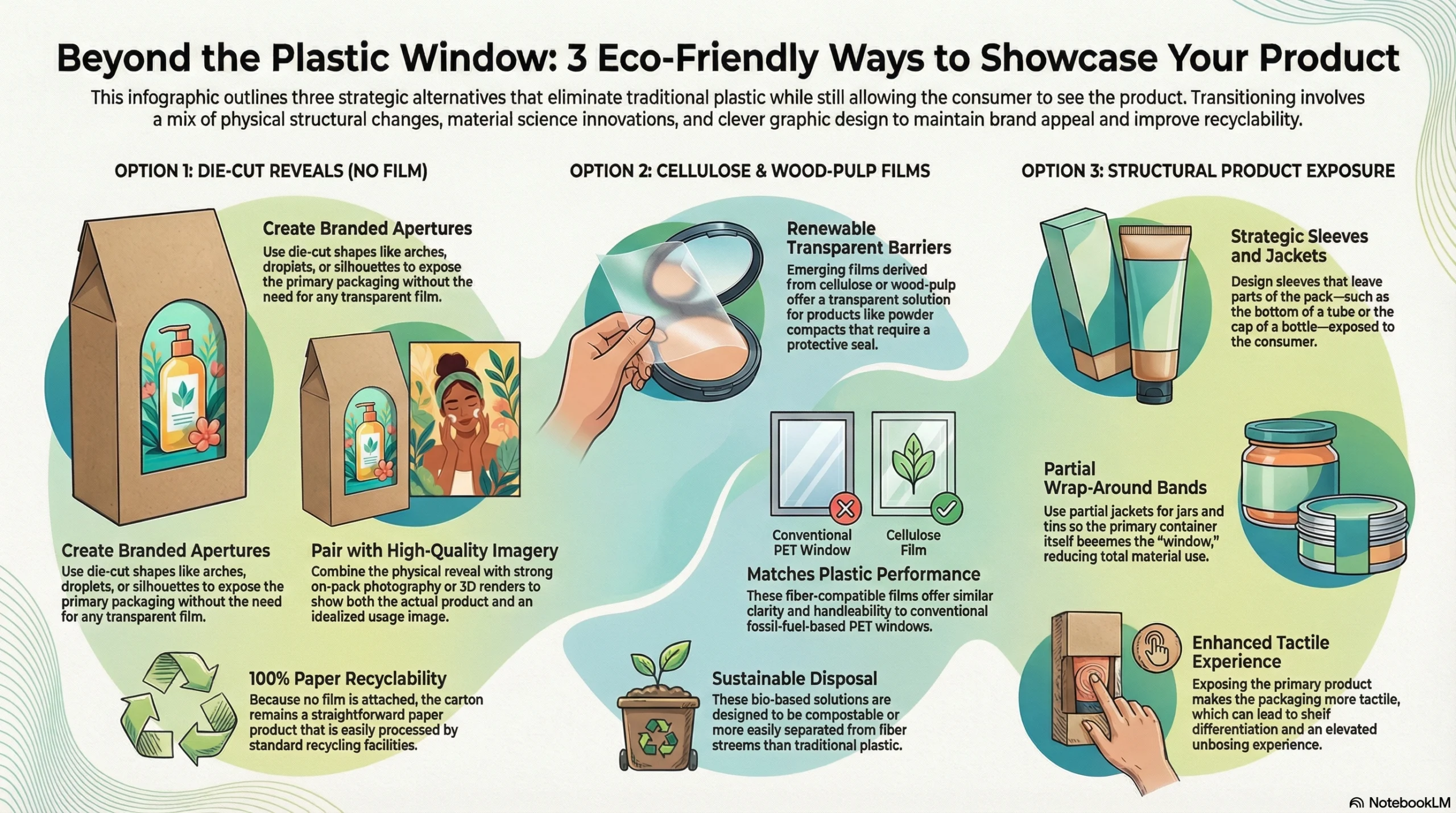 Beyond the Plastic Window: 3 Eco-Friendly Ways to Showcase Your Product

This infographic outlines three strategic alternatives that eliminate traditional plastic while still allowing the consumer to see the product. Transitioning involves a mix of physical structural changes, material science innovations, and clever graphic design to maintain brand appeal and improve recyclability.

OPTION 1: DIE-CUT REVEALS (NO FILM)

Create Branded Apertures
Use die-cut shapes like arches, dropiets, or silhouettes to expose the primary packaging without the need for any transparent film.

Create Branded Apertures
Use die-cut shapes like arches, droplets, or silhouettes to expose the primary packaging without the need for any transparent film.

Pair with High-Quality Imagery
Combine the physical reveal with strong on-pack photography or 3D renders to show both the actual product and an idealized usage image.

100% Paper Recyclability
Because no film is attached, the carton remains a straightforward paper product that is easily processed by standard recycling facilities.

OPTION 2: CELLULOSE & WOOD-PULP FILMS

Renewable Transparent Barriers
Emerging films derived from cellulose or wood-pulp offer a transparent solution for products like powder compacts that require a protective seal.

Conventional PET Window

Cellulose Film

Matches Plastic Performance
These fiber-compatible films offer similar clarity and handleability to conventional fossil-fuel-based PET windows.

Sustainable Disposal
These bio-based solutions are designed to be compostable or more easily separated from fiber streems than traditional plastic.

OPTION 3: STRUCTURAL PRODUCT EXPOSURE

Strategic Sleeves and Jackets
Design sleeves that leave parts of the pack—such as the bottom of a tube or the cap of a bottle—exposed to the consumer.

Partial Wrap-Around Bands
Use partial jackets for jars and tins so the primary container itself beeemes the "window," reducing total material use.

Enhanced Tactile Experience
Exposing the primary product makes the packaging more tactile, which can lead to sheif differentiation and an elevated unbosing experience.

NotebookLM