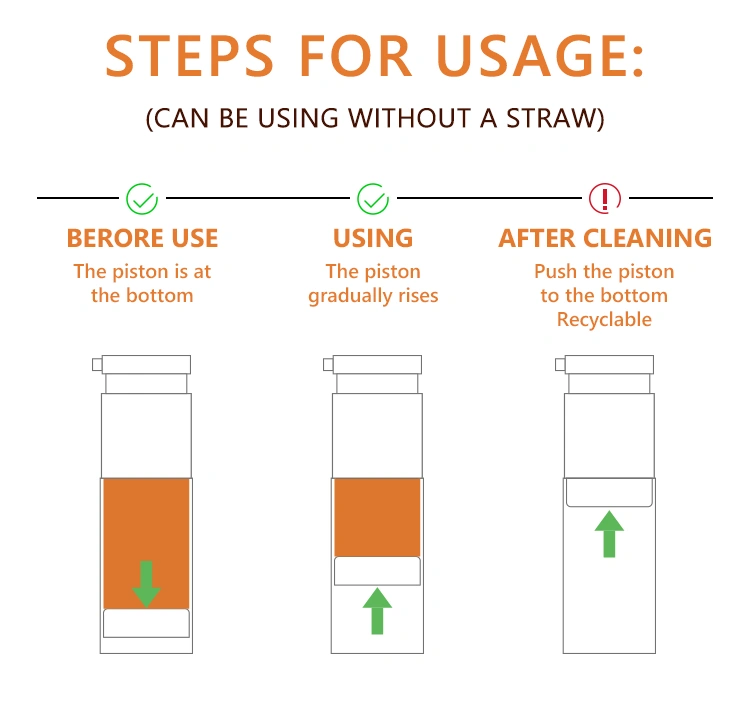 STEPS FOR USAGE:

(CAN BE USING WITHOUT A STRAW)

BERORE USE
The piston is at the bottom

USING
The piston gradually rises

AFTER CLEANING
Push the piston to the bottom
Recyclable