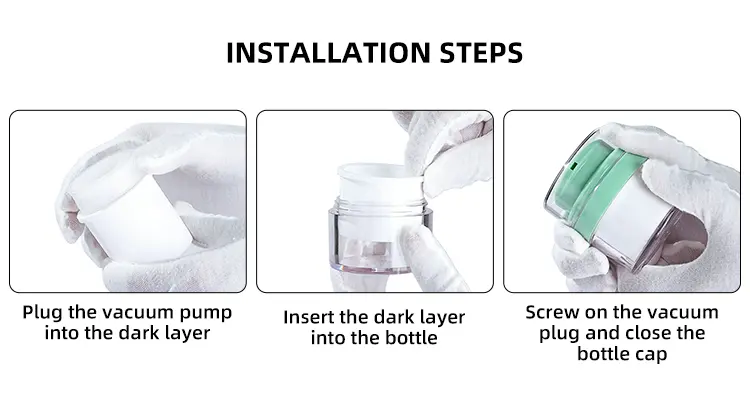 INSTALLATION STEPS

Plug the vacuum pump into the dark layer

Insert the dark layer into the bottle

Screw on the vacuum plug and close the bottle cap