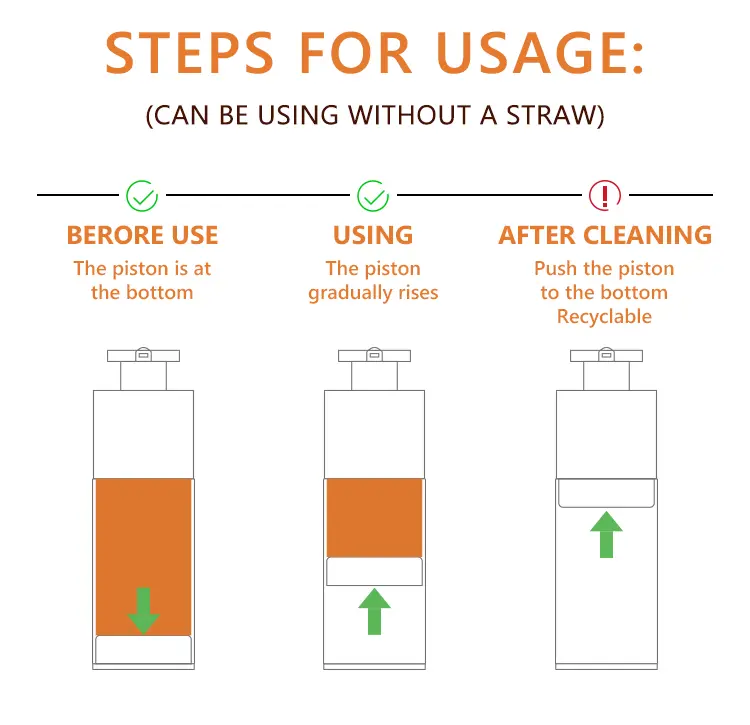 STEPS FOR USAGE:

(CAN BE USING WITHOUT A STRAW)

BERORE USE
The piston is at the bottom

USING
The piston gradually rises

AFTER CLEANING
Push the piston to the bottom
Recyclable