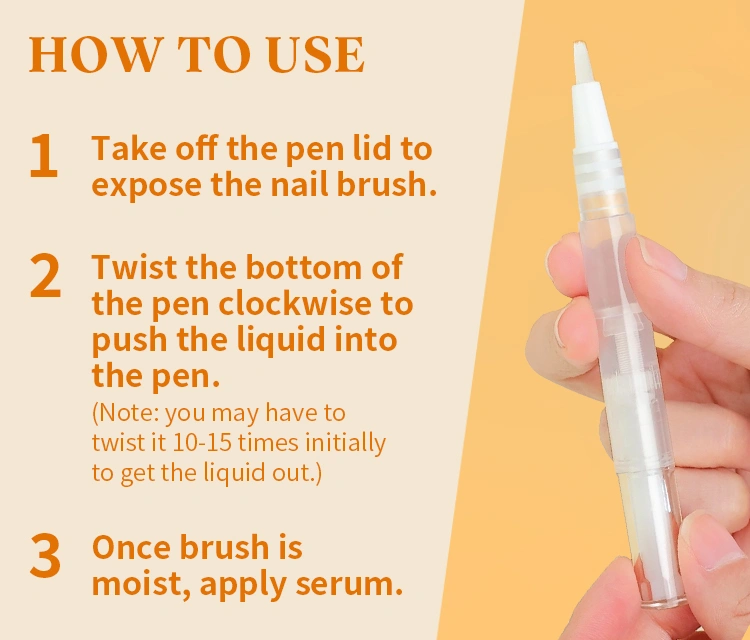 HOW TO USE

1 Take off the pen lid to expose the nail brush.

2 Twist the bottom of the pen clockwise to push the liquid into the pen.
(Note: you may have to twist it 10-15 times initially to get the liquid out.)

3 Once brush is moist, apply serum.