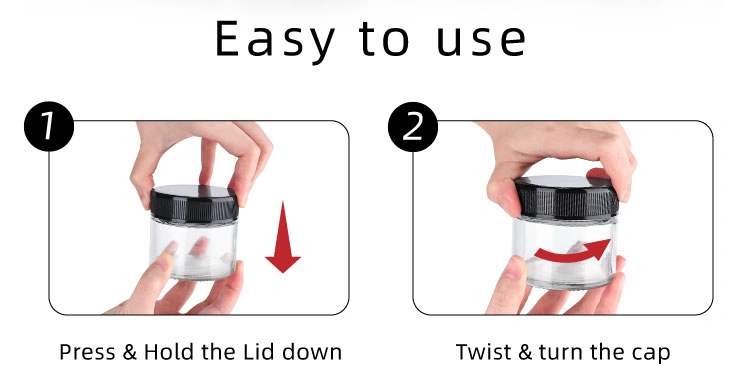 Easy to use

1

Press & Hold the Lid down

2

Twist & turn the cap