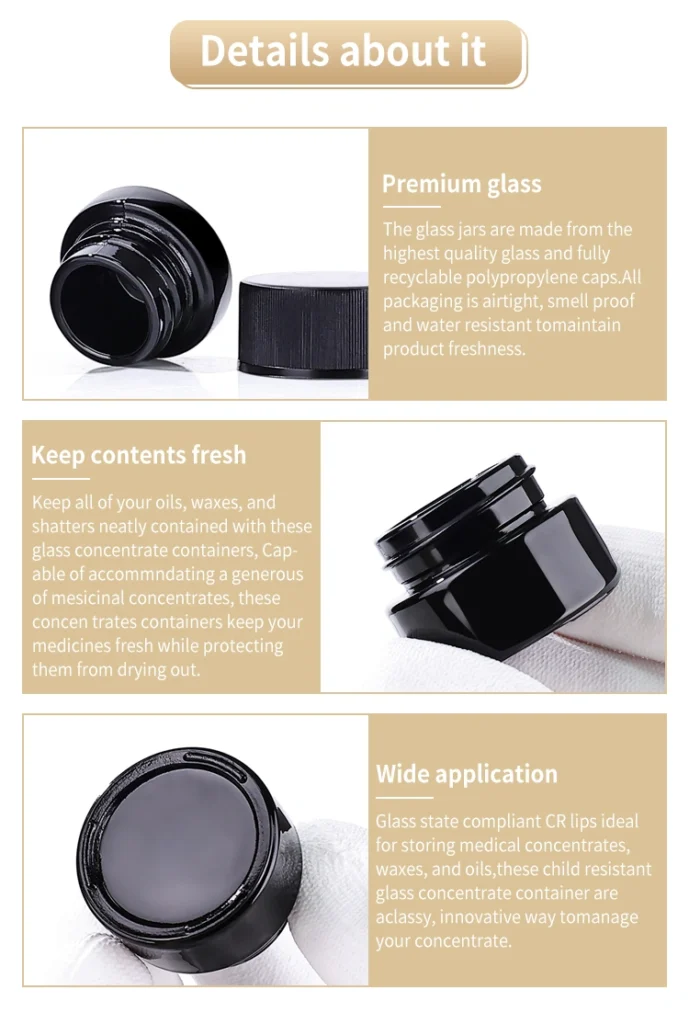 Details about it

Premium glass

The glass jars are made from the highest quality glass and fully recyclable polypropylene caps.All packaging is airtight, smell proof and water resistant tomaintain product freshness.

Keep contents fresh

Keep all of your oils, waxes, and shatters neatly contained with these glass concentrate containers, Capable of accommndating a generous of mesicinal concentrates, these concen trates containers keep your medicines fresh while protecting them from drying out.

Wide application

Glass state compliant CR lips ideal for storing medical concentrates, waxes, and oils,these child resistant glass concentrate container are aclassy, innovative way tomanage your concentrate.