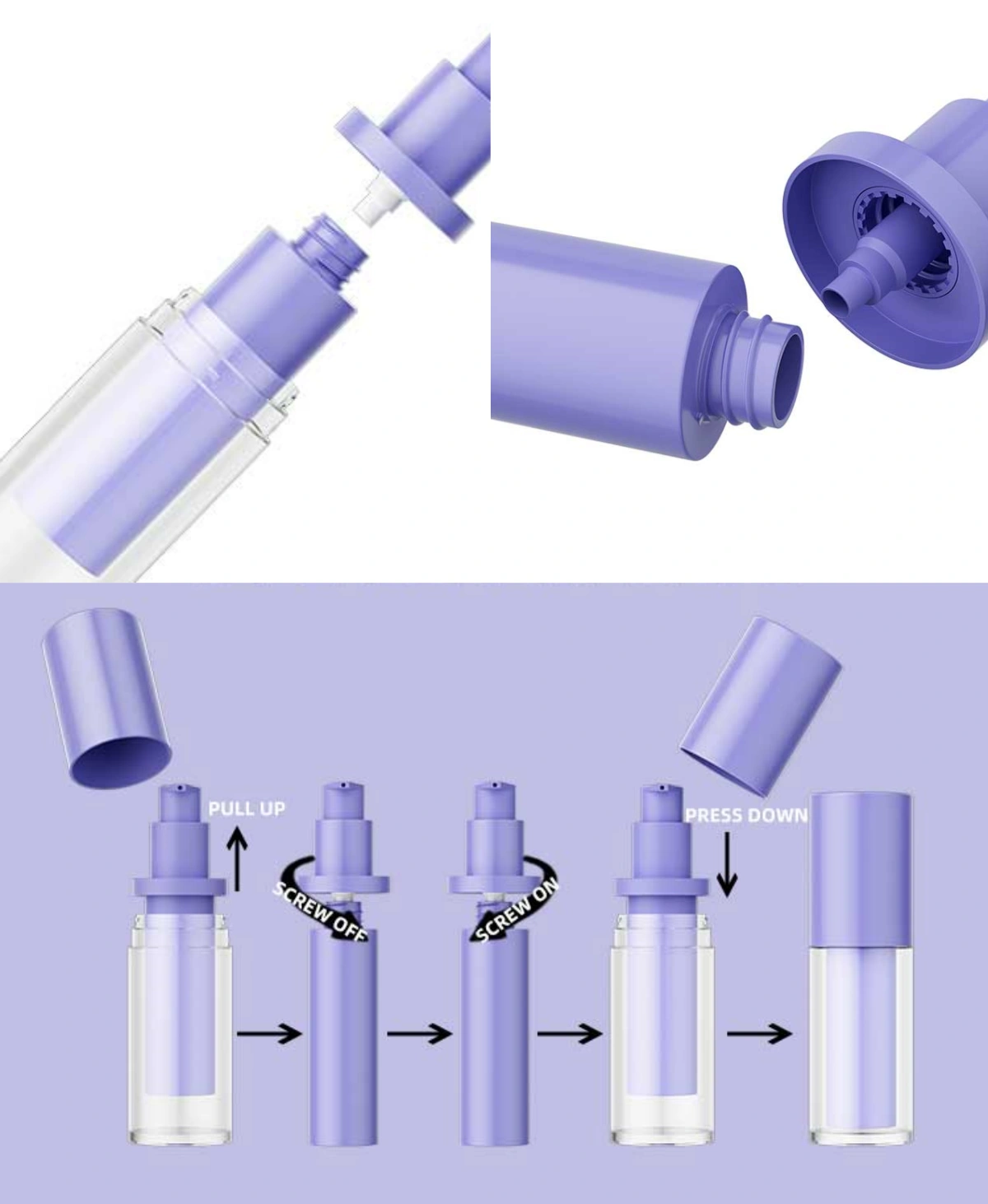 PULL UP

SCREW OFF

SCREW ON

PRESS DOWN